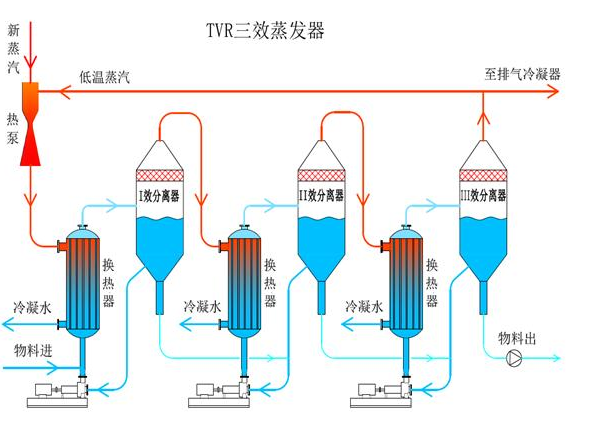 TVR三效蒸发器

新蒸汽

低温蒸汽

至排气冷凝器

热泵

I效分离器

II效分离器

III效分离器

换热器

换热器

换热器

冷凝水

冷凝水

冷凝水

物料进

物料出